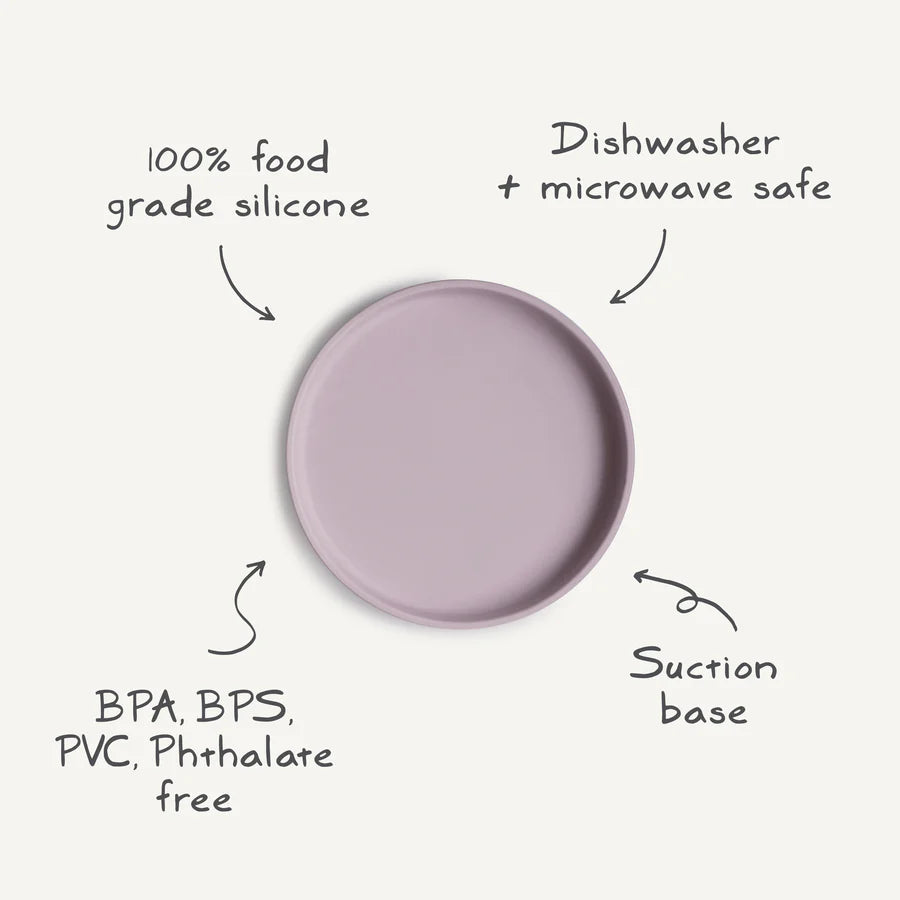 100% food
grade silicone

Dishwasher
+ microwave safe

BPA, BPS,
PVC, Phthalate
free

Suction
base